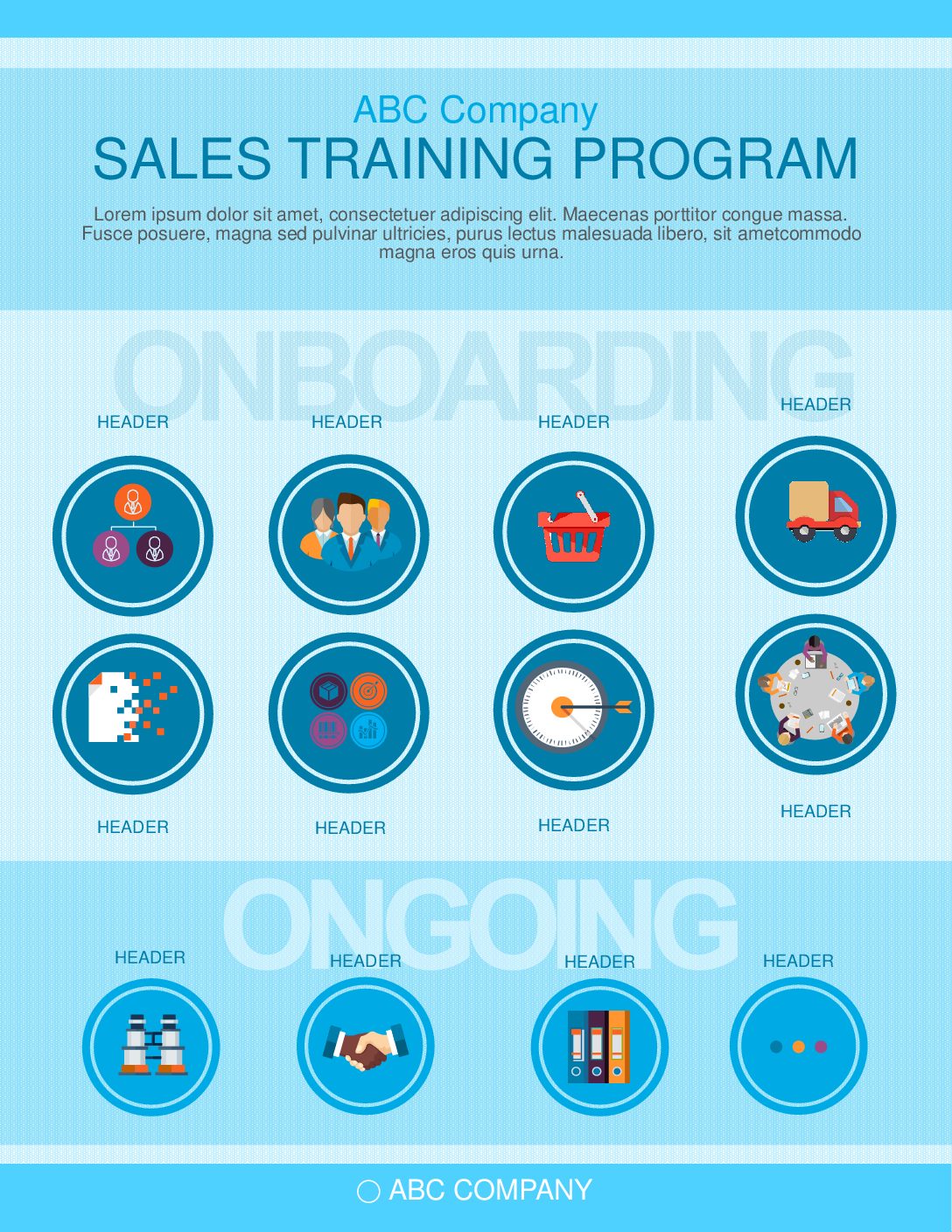 ABC Company
SALES TRAINING PROGRAM

Lorem ipsum dolor sit amet, consectetuer adipiscing elit. Maecenas porttitor congue massa. Fusce posuere, magna sed pulvinar ultricies, purus lectus malesuada libero, sit ametcommodo magna eros quis urna.

ONBOARDING

HEADER

HEADER

HEADER

HEADER

HEADER

HEADER

HEADER

HEADER

ONGOING

HEADER

HEADER

HEADER

HEADER

ABC COMPANY